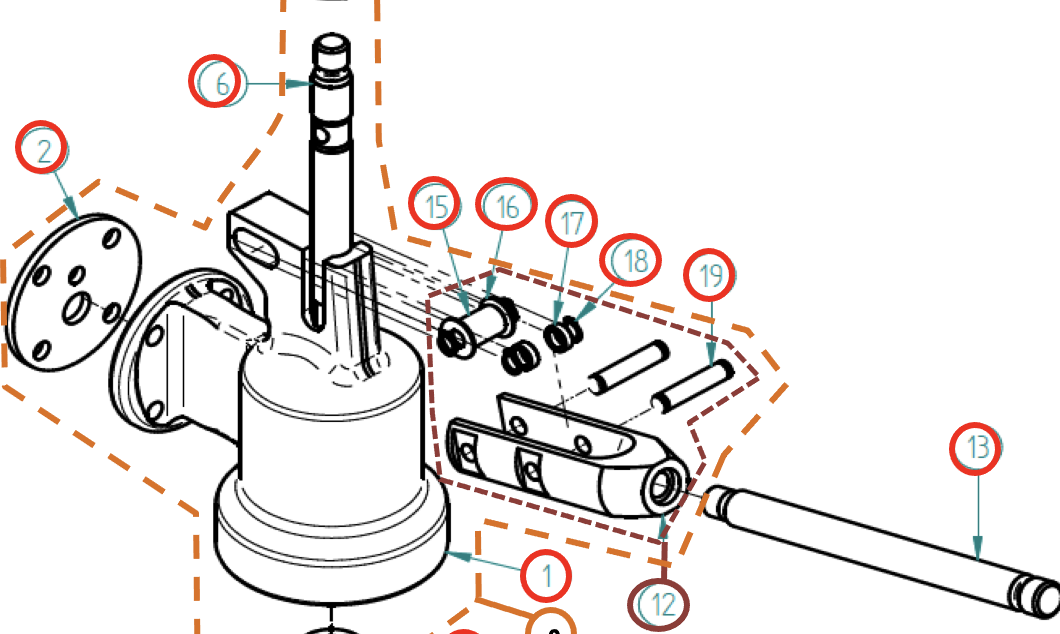 6
2
15
16
17
18
19
13
1
12